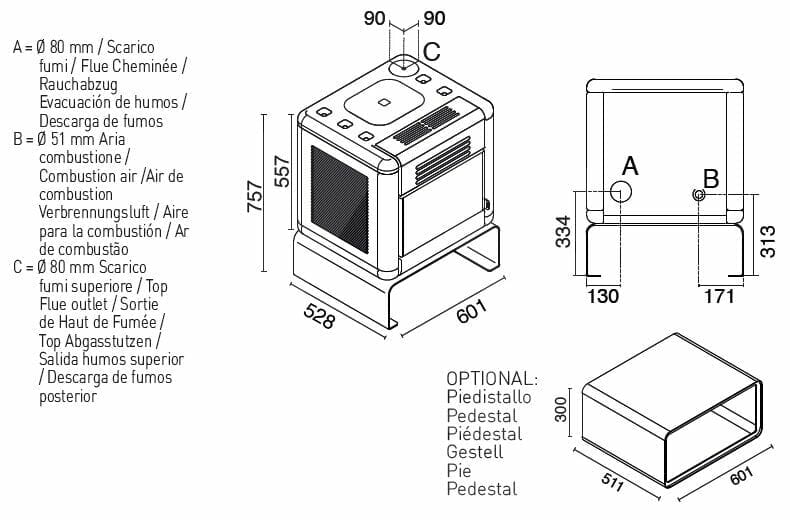 A = Ø 80 mm / Scarico fumi / Flue Cheminée / Rauchabzug Evacuación de humos / Descarga de fumos
B = Ø 51 mm Aria combustione / Combustion air /Air de combustion Verbrennungsluft / Aire para la combustión / Ar de combustão
C = Ø 80 mm Scarico fumi superiore / Top Flue outlet / Sortie de Haut de Fumée / Top Abgasstutzen / Salida humos superior / Descarga de fumos posterior

90 90
C
757
557
528
601

A
B
334
313
130
171

OPTIONAL:
Piedistallo
Pedestal
Piédestal
Gestell
Pie
Pedestal

300
511
601